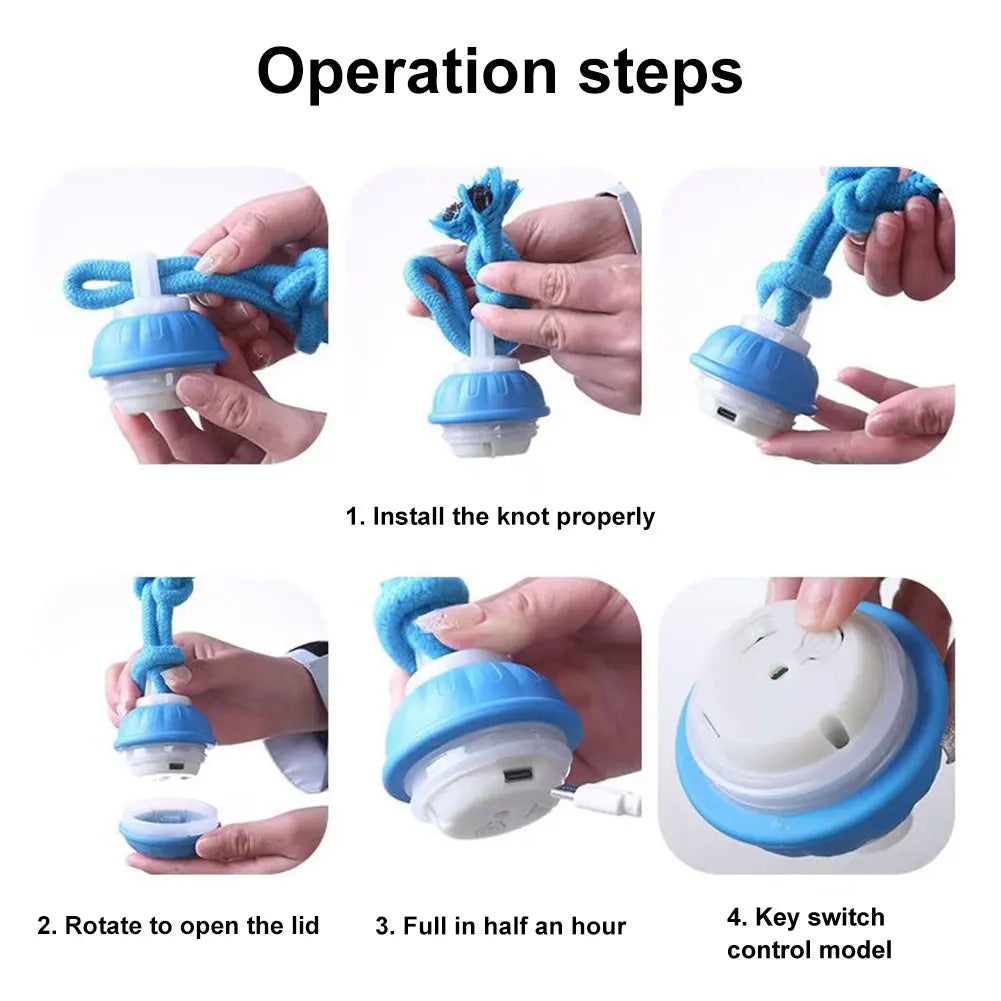 Operation steps

1. Install the knot properly

2. Rotate to open the lid

3. Full in half an hour

4. Key switch control model